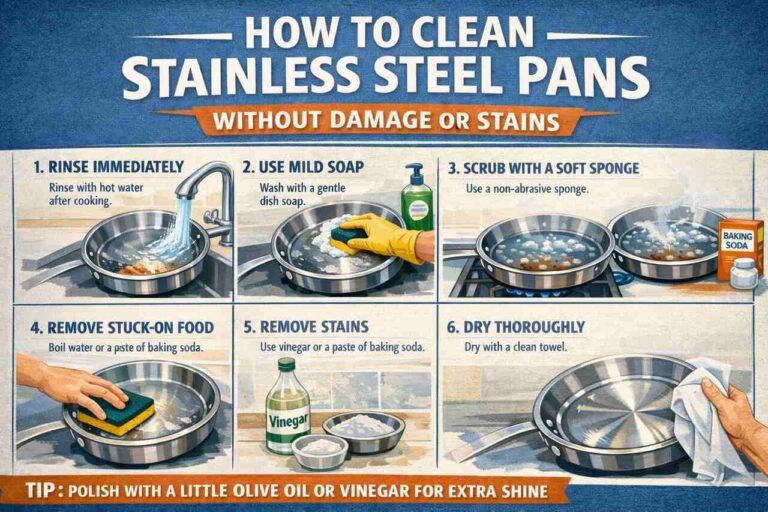 HOW TO CLEAN
STAINLESS STEEL PANS
WITHOUT DAMAGE OR STAINS

1. RINSE IMMEDIATELY
Rinse with hot water after cooking.

2. USE MILD SOAP
Wash with a gentle dish soap.

3. SCRUB WITH A SOFT SPONGE
Use a non-abrasive sponge.

BAKING SODA

4. REMOVE STUCK-ON FOOD
Boil water or a paste of baking soda.

5. REMOVE STAINS
Use vinegar or a paste of baking soda.

Vinegar

6. DRY THOROUGHLY
Dry with a clean towel.

TIP: POLISH WITH A LITTLE OLIVE OIL OR VINEGAR FOR EXTRA SHINE