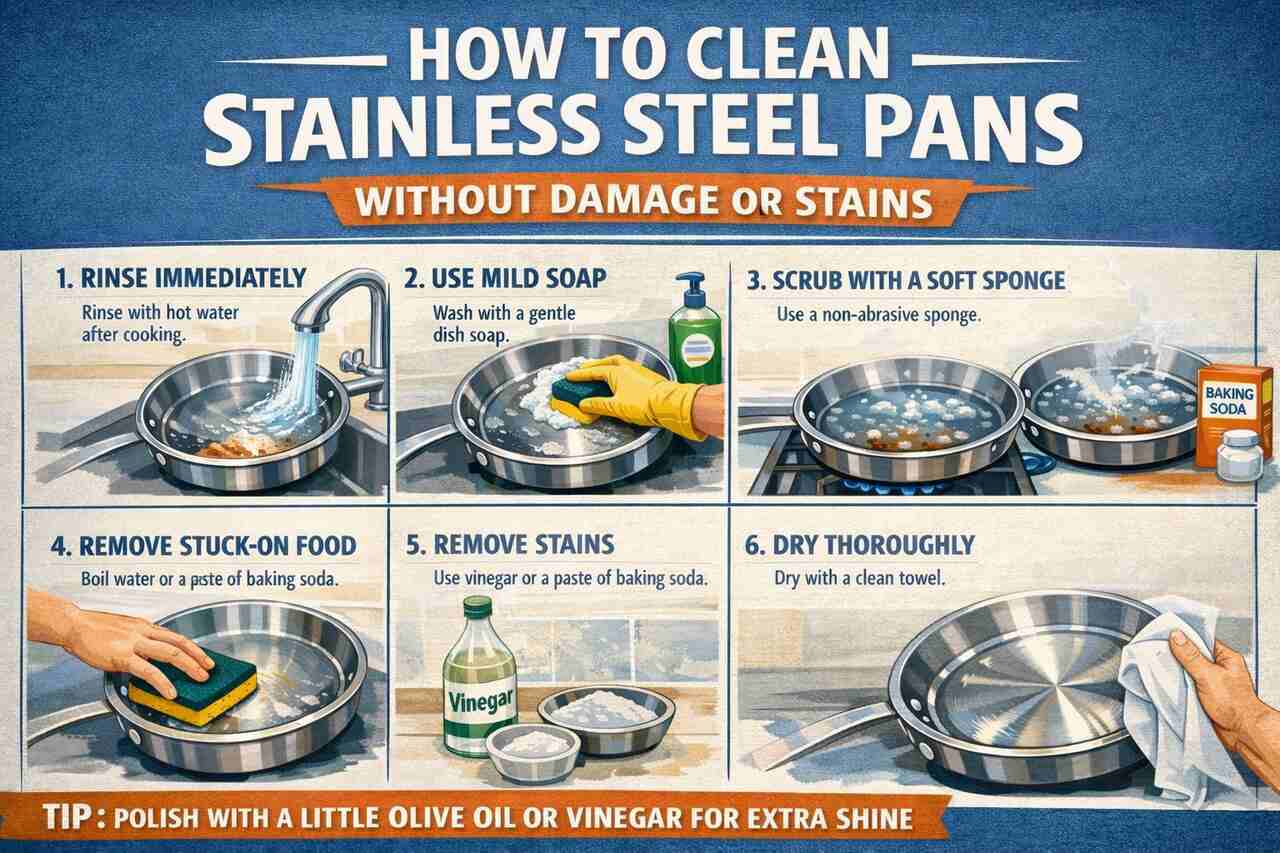 HOW TO CLEAN
STAINLESS STEEL PANS

WITHOUT DAMAGE OR STAINS

1. RINSE IMMEDIATELY
Rinse with hot water after cooking.

2. USE MILD SOAP
Wash with a gentle dish soap.

3. SCRUB WITH A SOFT SPONGE
Use a non-abrasive sponge.

BAKING SODA

4. REMOVE STUCK-ON FOOD
Boil water or a paste of baking soda.

5. REMOVE STAINS
Use vinegar or a paste of baking soda.

Vinegar

6. DRY THOROUGHLY
Dry with a clean towel.

TIP: POLISH WITH A LITTLE OLIVE OIL OR VINEGAR FOR EXTRA SHINE